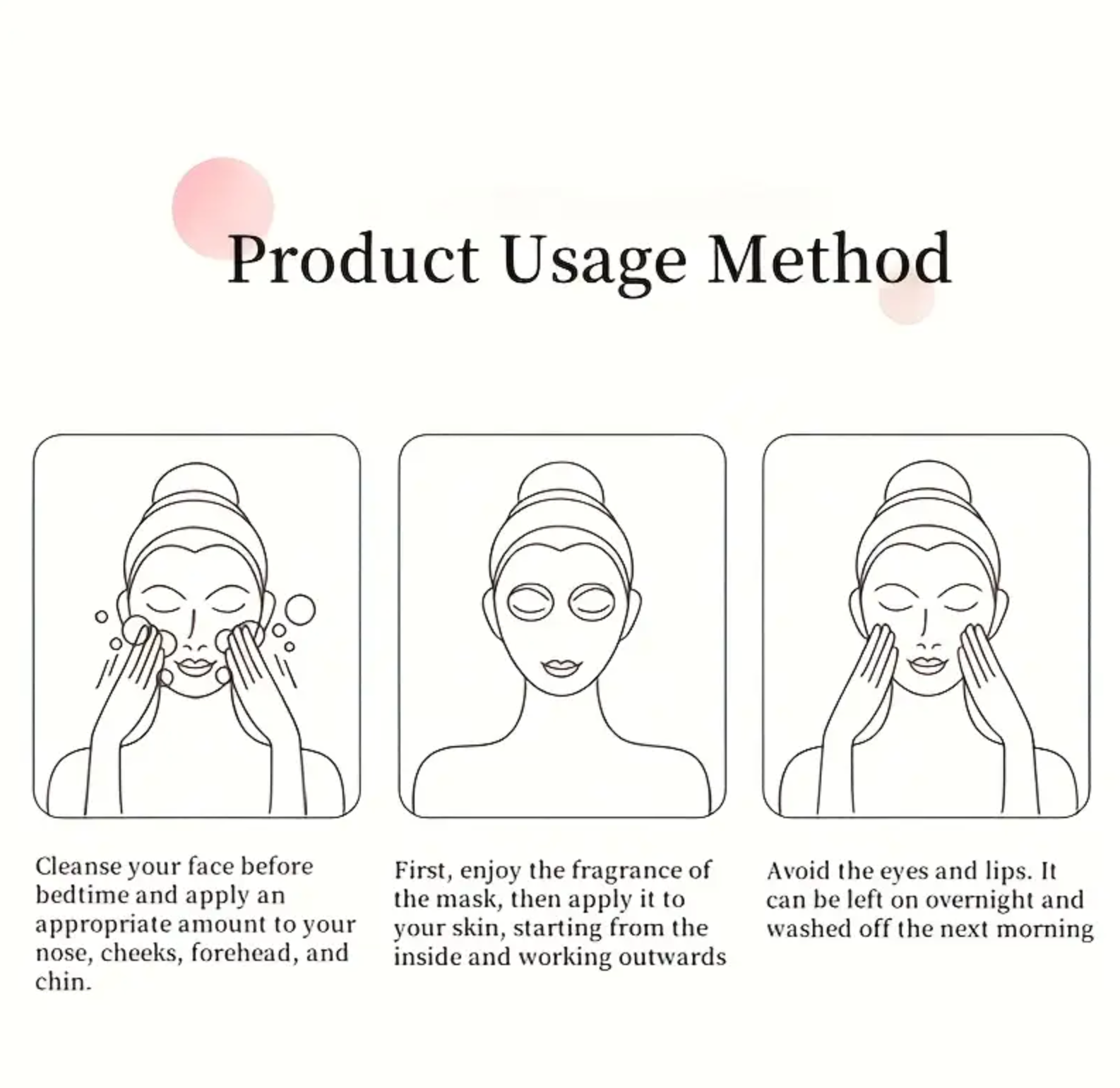 Product Usage Method

Cleanse your face before bedtime and apply an appropriate amount to your nose, cheeks, forehead, and chin.

First, enjoy the fragrance of the mask, then apply it to your skin, starting from the inside and working outwards

Avoid the eyes and lips. It can be left on overnight and washed off the next morning